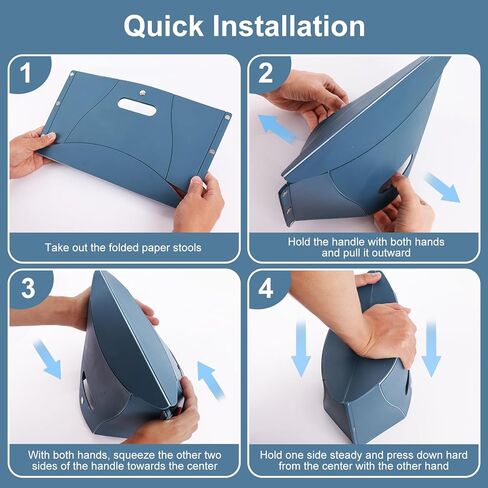 Quick Installation

1

Take out the folded paper stools

2

Hold the handle with both hands and pull it outward

3

With both hands, squeeze the other two sides of the handle towards the center

4

Hold one side steady and press down hard from the center with the other hand