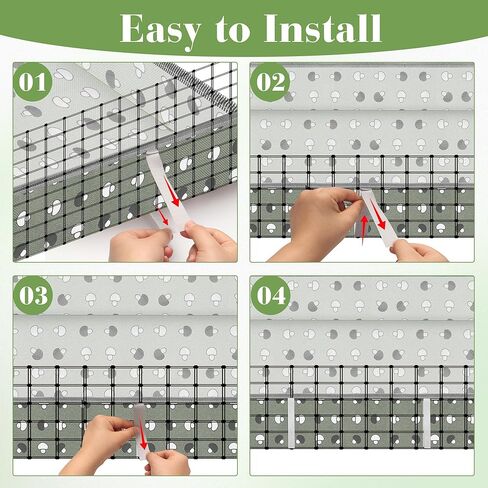 Easy to Install

01

02

03

04