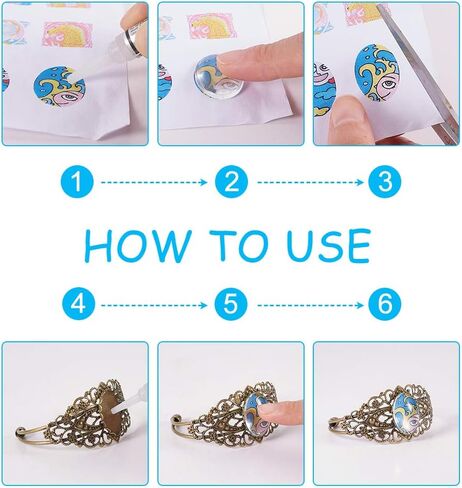 1
2
3
HOW TO USE
4
5
6