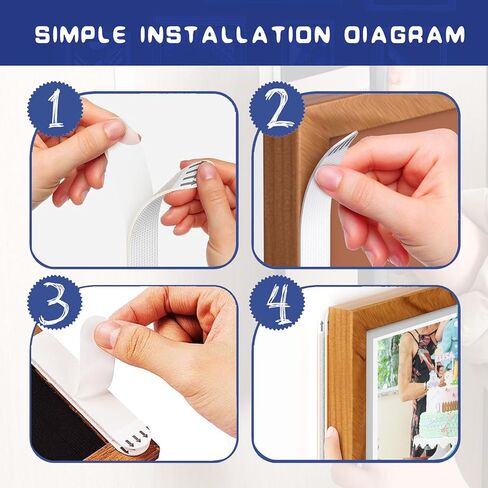 SIMPLE INSTALLATION DIAGRAM

1

2

3

4