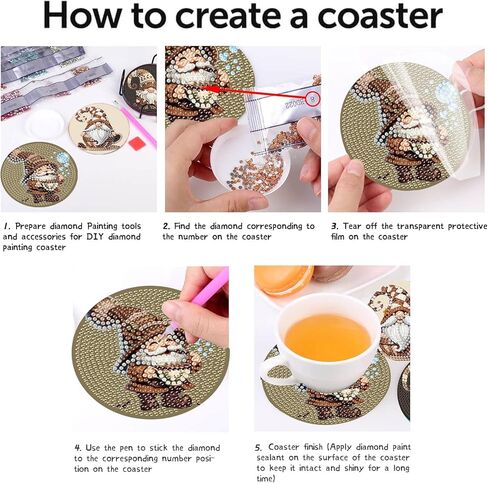 How to create a coaster

1. Prepare diamond Painting tools and accessories for DIY diamond painting coaster

2. Find the diamond corresponding to the number on the coaster

3. Tear off the transparent protective film on the coaster

4. Use the pen to stick the diamond to the corresponding number position on the coaster

5. Coaster finish (Apply diamond paint sealant on the surface of the coaster to keep it intact and shiny for a long time)