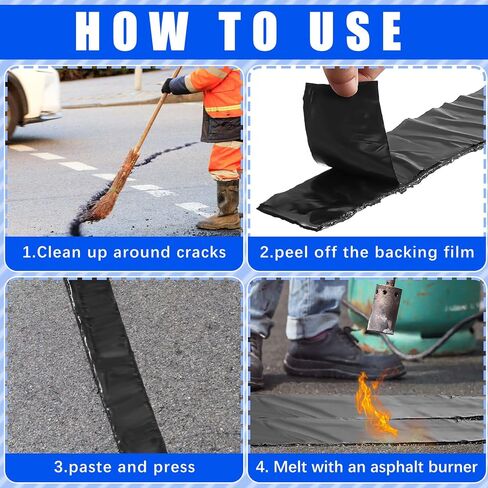 HOW TO USE

1.Clean up around cracks

2.peel off the backing film

3.paste and press

4. Melt with an asphalt burner