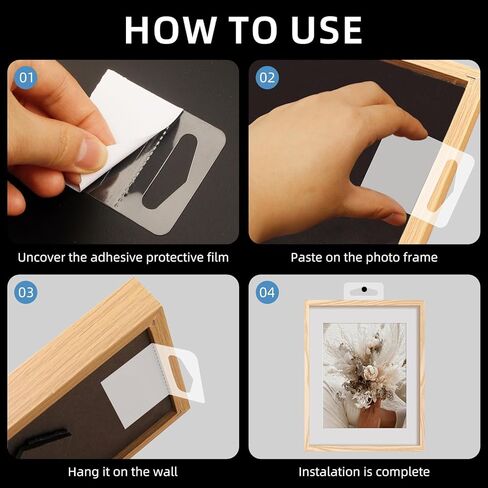 HOW TO USE

01

Uncover the adhesive protective film

02

Paste on the photo frame

03

Hang it on the wall

04

Instalation is complete