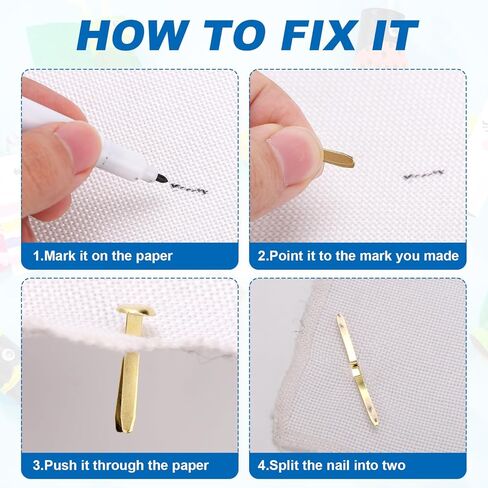 HOW TO FIX IT

1.Mark it on the paper

2.Point it to the mark you made

3.Push it through the paper

4.Split the nail into two