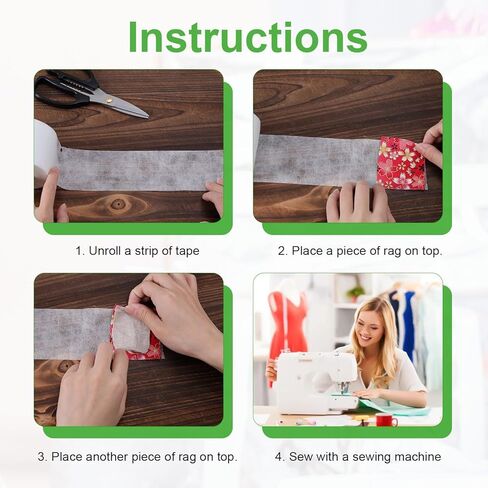 Instructions

1. Unroll a strip of tape

2. Place a piece of rag on top.

3. Place another piece of rag on top.

4. Sew with a sewing machine