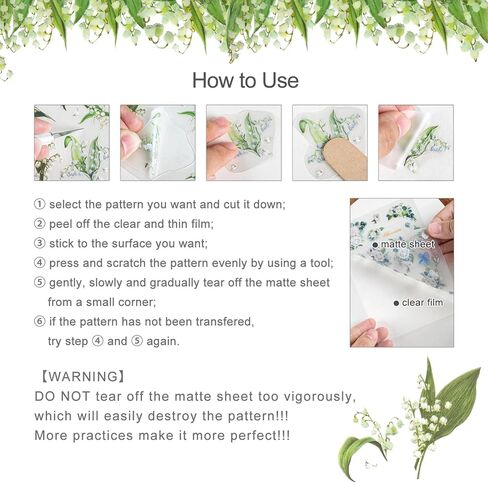 How to Use

① select the pattern you want and cut it down;
② peel off the clear and thin film;
③ stick to the surface you want;
④ press and scratch the pattern evenly by using a tool;
⑤ gently, slowly and gradually tear off the matte sheet from a small corner;
⑥ if the pattern has not been transfered, try step ④ and ⑤ again.

● matte sheet

● clear film

【WARNING】
DO NOT tear off the matte sheet too vigorously, which will easily destroy the pattern!!!
More practices make it more perfect!!!