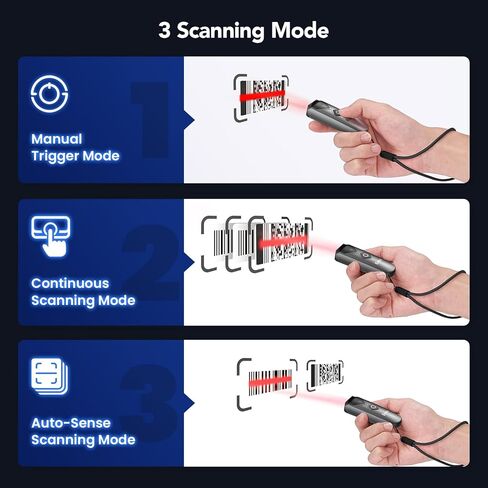 3 Scanning Mode

1

Manual Trigger Mode

2

Continuous Scanning Mode

3

Auto-Sense Scanning Mode