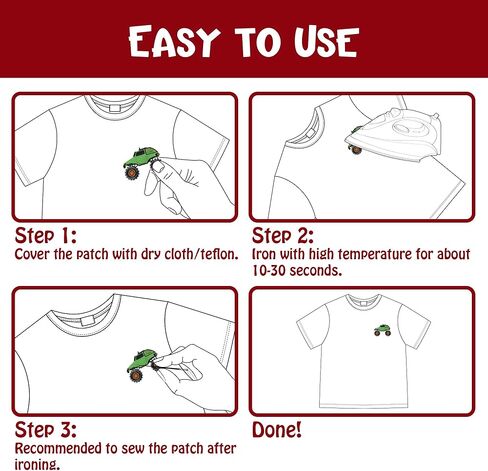 EASY TO USE

Step 1:
Cover the patch with dry cloth/teflon.

Step 2:
Iron with high temperature for about 10-30 seconds.

Step 3:
Recommended to sew the patch after ironing.

Done!