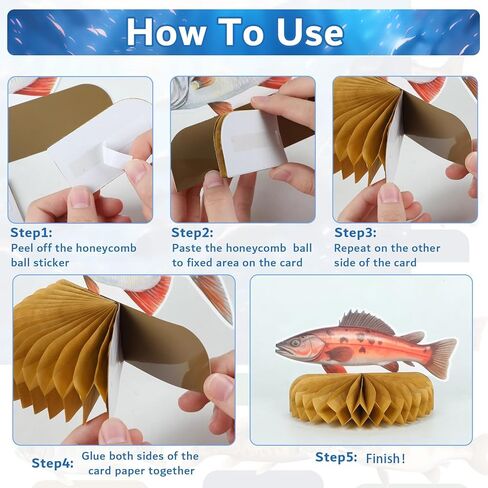 How To Use

Step1:
Peel off the honeycomb ball sticker

Step2:
Paste the honeycomb ball to fixed area on the card

Step3:
Repeat on the other side of the card

Step4: Glue both sides of the card paper together

Step5: Finish!