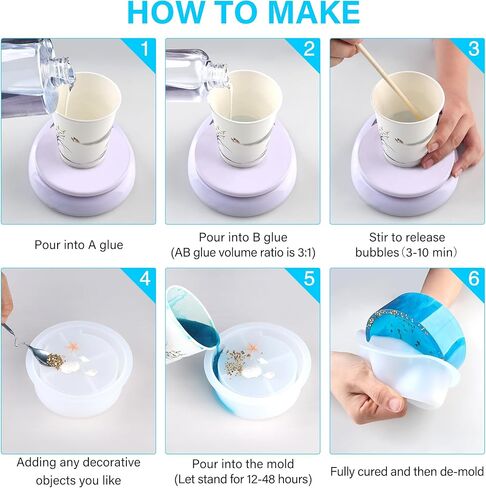 HOW TO MAKE

1

Pour into A glue

2

Pour into B glue (AB glue volume ratio is 3:1)

3

Stir to release bubbles（3-10 min）

4

Adding any decorative objects you like

5

Pour into the mold (Let stand for 12-48 hours)

6

Fully cured and then de-mold