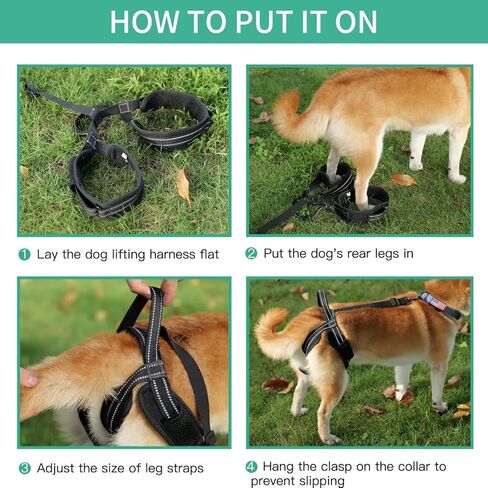 HOW TO PUT IT ON

1 Lay the dog lifting harness flat

2 Put the dog's rear legs in

3 Adjust the size of leg straps

4 Hang the clasp on the collar to prevent slipping