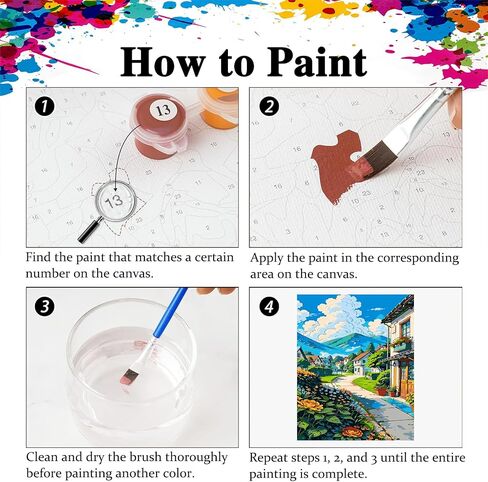 How to Paint

1

13

13

Find the paint that matches a certain number on the canvas.

2

Apply the paint in the corresponding area on the canvas.

3

Clean and dry the brush thoroughly before painting another color.

4

Repeat steps 1, 2, and 3 until the entire painting is complete.