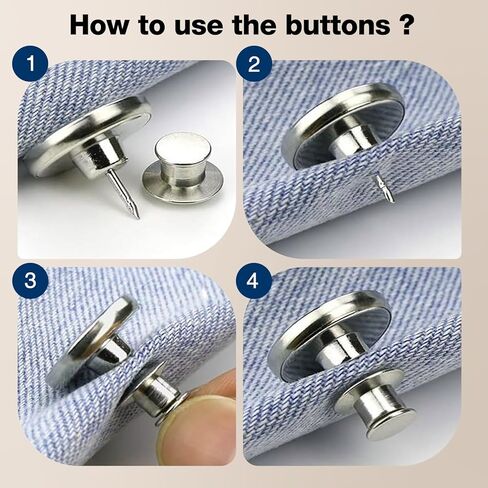 How to use the buttons ?

1

2

3

4