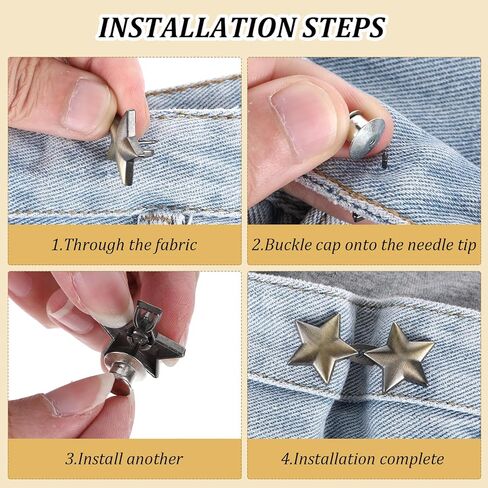 INSTALLATION STEPS

1.Through the fabric

2.Buckle cap onto the needle tip

3.Install another

4.Installation complete