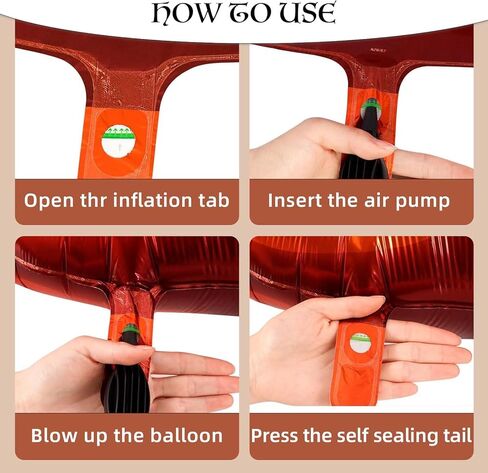 HOW TO USE

Open thr inflation tab

Insert the air pump

Blow up the balloon

Press the self sealing tail