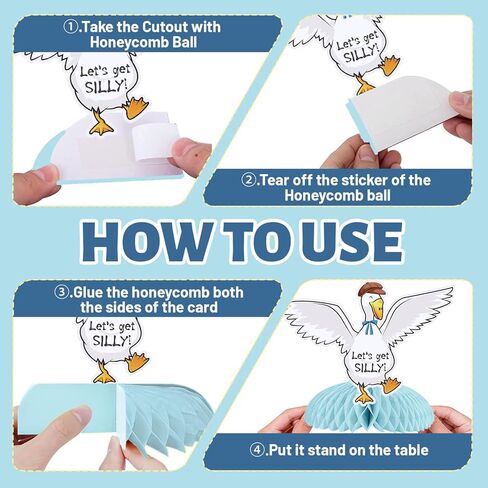 ①.Take the Cutout with Honeycomb Ball

Let's get SILLY!

Let's get SILLY!

②.Tear off the sticker of the Honeycomb ball

HOW TO USE

③.Glue the honeycomb both the sides of the card

Let's get SILLY!

Let's get SILLY!

④.Put it stand on the table