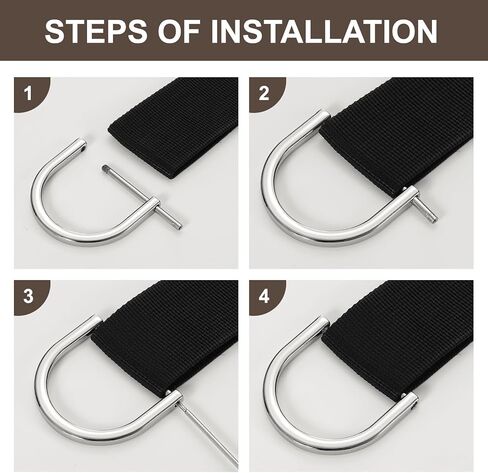 STEPS OF INSTALLATION

1

2

3

4