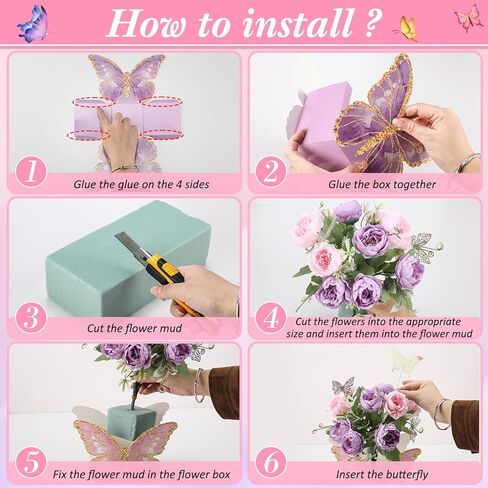 How to install ?

1
Glue the glue on the 4 sides

2
Glue the box together

3
Cut the flower mud

4
Cut the flowers into the appropriate size and insert them into the flower mud

5
Fix the flower mud in the flower box

6
Insert the butterfly