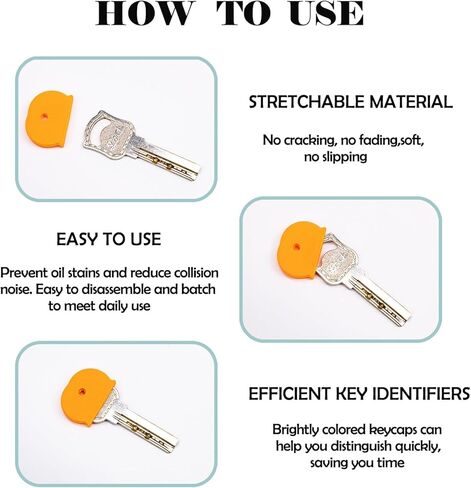 HOW TO USE

STRETCHABLE MATERIAL

No cracking, no fading,soft, no slipping

EASY TO USE

Prevent oil stains and reduce collision noise. Easy to disassemble and batch to meet daily use

EFFICIENT KEY IDENTIFIERS

Brightly colored keycaps can help you distinguish quickly, saving you time