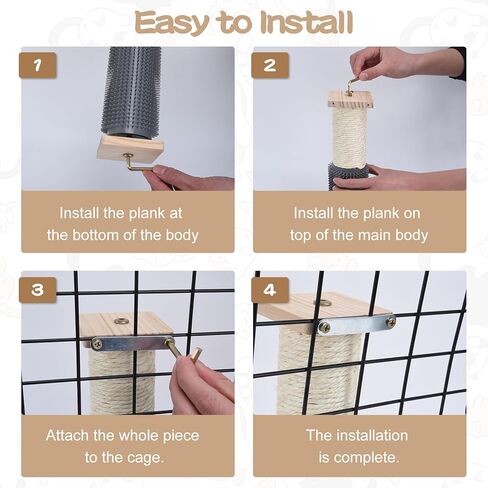 Easy to Install

1

Install the plank at the bottom of the body

2

Install the plank on top of the main body

3

Attach the whole piece to the cage.

4

The installation is complete.