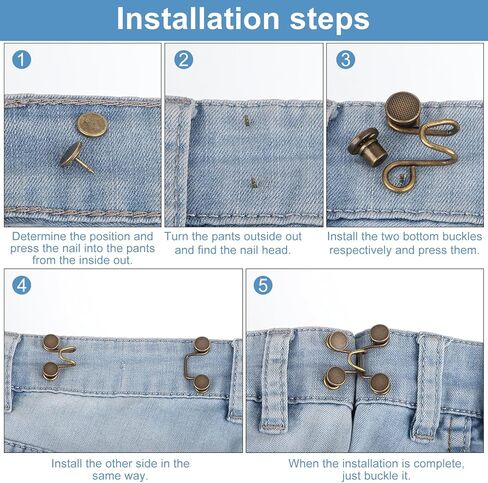 Installation steps

1

Determine the position and press the nail into the pants from the inside out.

2

Turn the pants outside out and find the nail head.

3

Install the two bottom buckles respectively and press them.

4

Install the other side in the same way.

5

When the installation is complete, just buckle it.