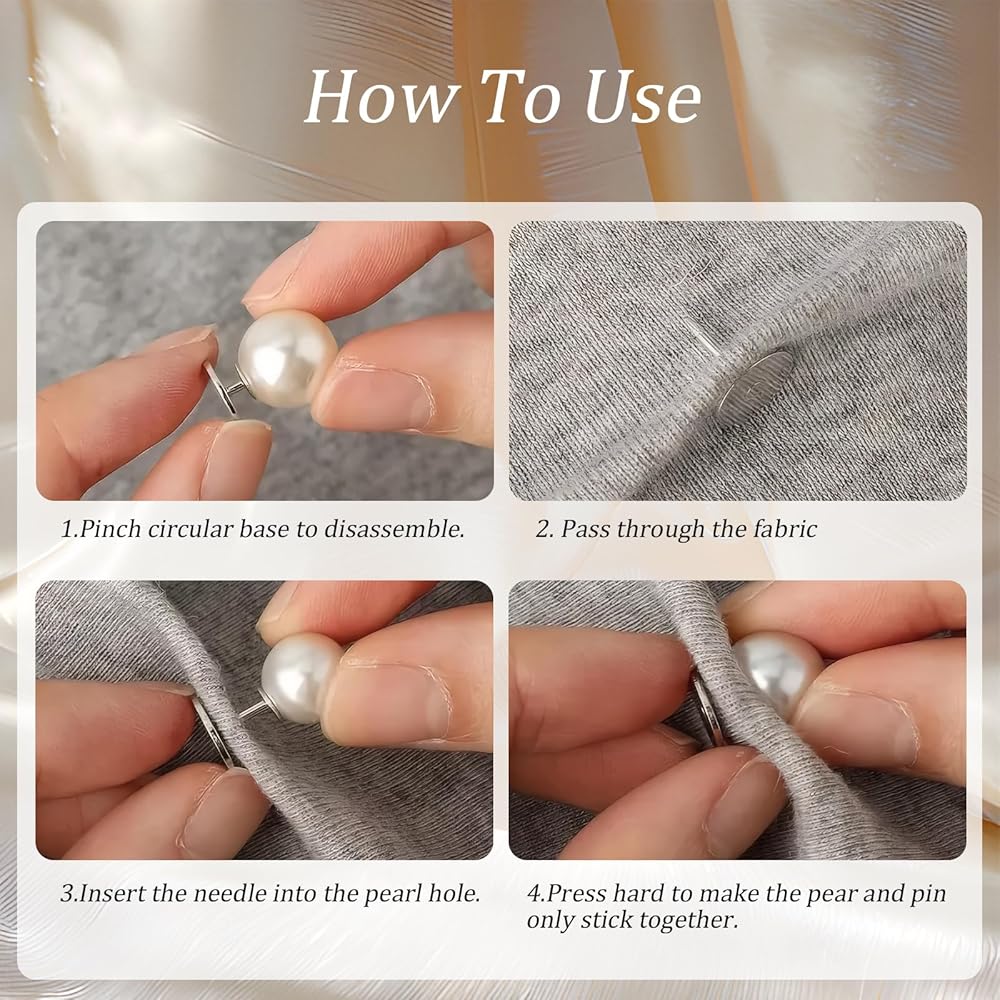 How To Use

1.Pinch circular base to disassemble.

2. Pass through the fabric

3.Insert the needle into the pearl hole.

4.Press hard to make the pear and pin only stick together.