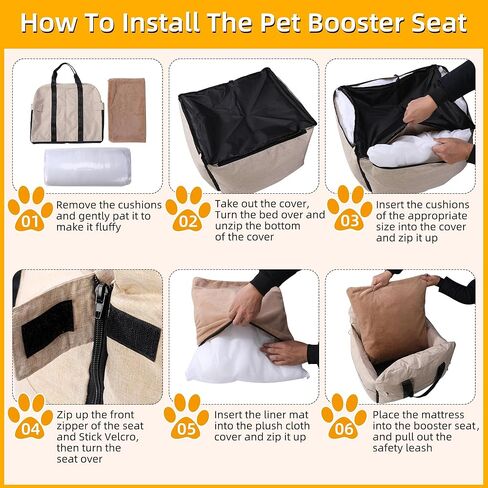 How To Install The Pet Booster Seat

01 Remove the cushions and gently pat it to make it fluffy

02 Take out the cover, Turn the bed over and unzip the bottom of the cover

03 Insert the cushions of the appropriate size into the cover and zip it up

04 Zip up the front zipper of the seat and Stick Velcro, then turn the seat over

05 Insert the liner mat into the plush cloth cover and zip it up

06 Place the mattress into the booster seat, and pull out the safety leash