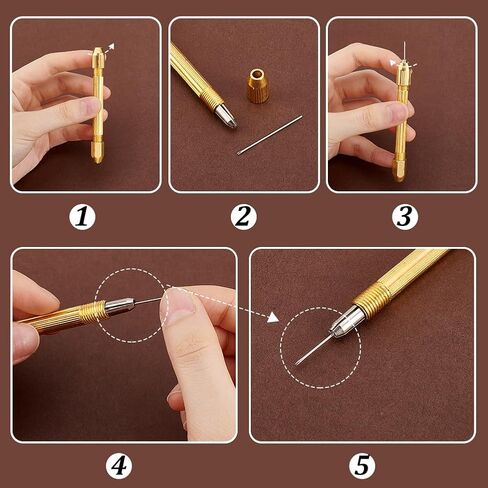 1

2

3

4

5