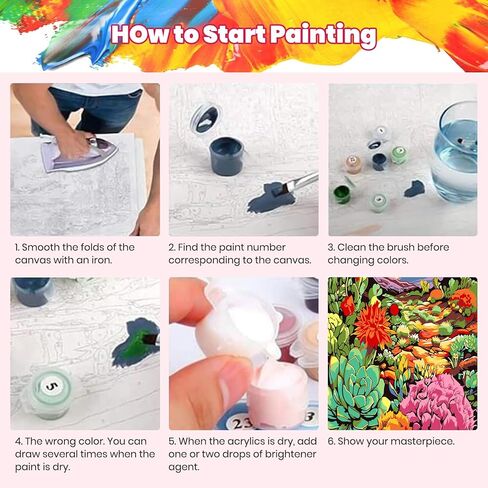 HOw to Start Painting

1. Smooth the folds of the canvas with an iron.

2. Find the paint number corresponding to the canvas.

3. Clean the brush before changing colors.

5

23

3

4. The wrong color. You can draw several times when the paint is dry.

5. When the acrylics is dry, add one or two drops of brightener agent.

6. Show your masterpiece.