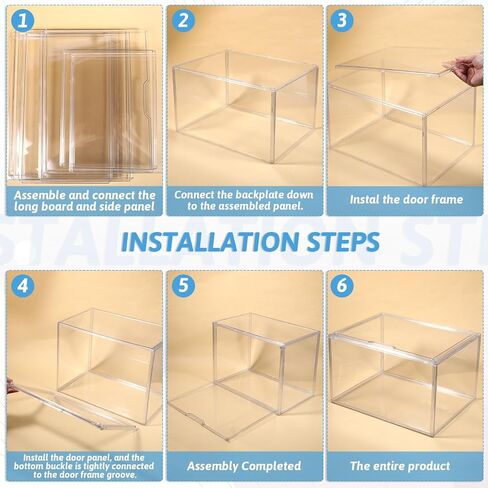 1

Assemble and connect the long board and side panel

2

Connect the backplate down to the assembled panel.

3

Instal the door frame

INSTALLATION STEPS

4

Install the door panel, and the bottom buckle is tightly connected to the door frame groove.

5

Assembly Completed

6

The entire product