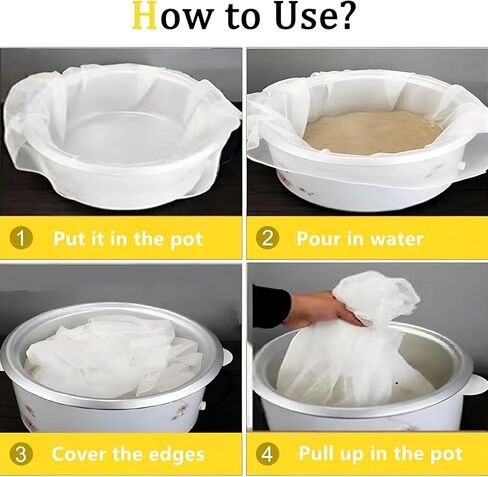 How to Use?

1 Put it in the pot

2 Pour in water

3 Cover the edges

4 Pull up in the pot