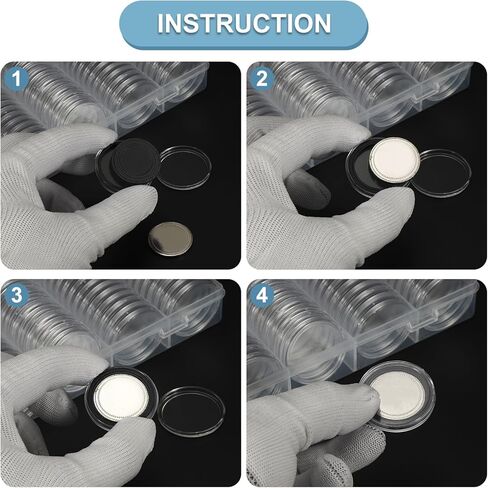 INSTRUCTION

1

2

3

4