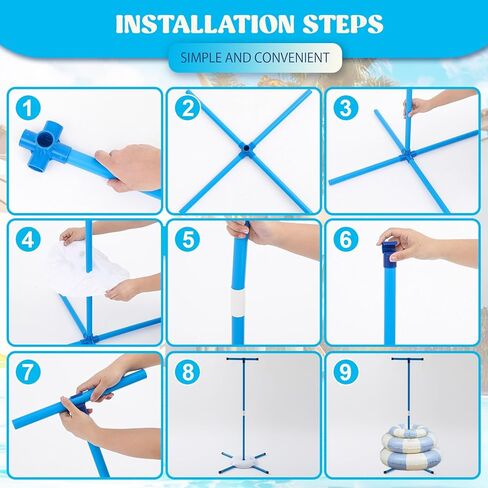 INSTALLATION STEPS

SIMPLE AND CONVENIENT

1

2

3

4

5

6

7

8

9