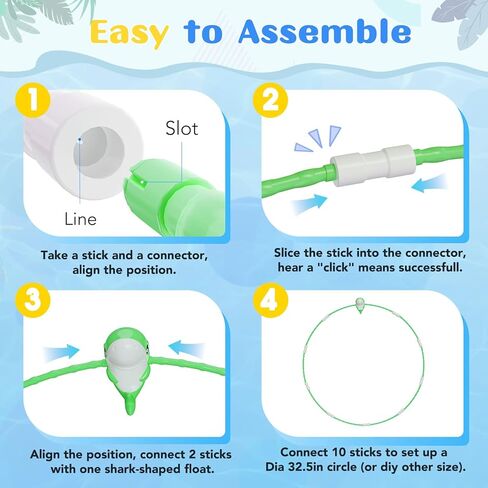 Easy to Assemble

1

Slot

Line

Take a stick and a connector, align the position.

2

Slice the stick into the connector, hear a "click" means successfull.

3

Align the position, connect 2 sticks with one shark-shaped float.

4

Connect 10 sticks to set up a Dia 32.5in circle (or diy other size).