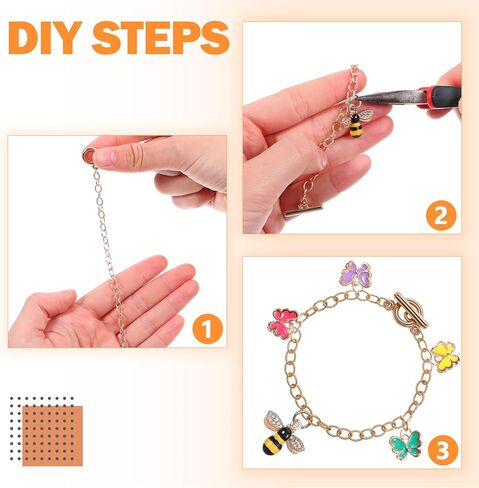 DIY STEPS

1

2

3