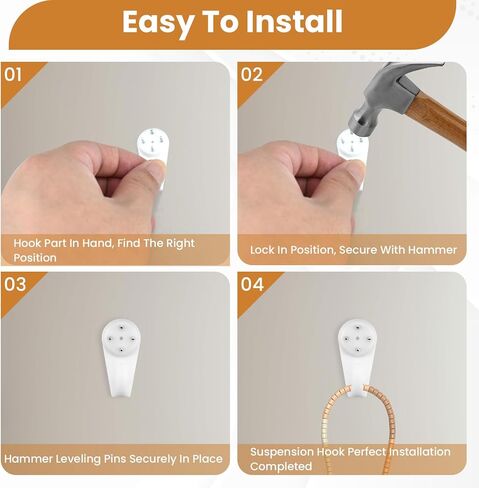 Easy To Install

01

Hook Part In Hand, Find The Right Position

02

Lock In Position, Secure With Hammer

03

Hammer Leveling Pins Securely In Place

04

Suspension Hook Perfect Installation Completed