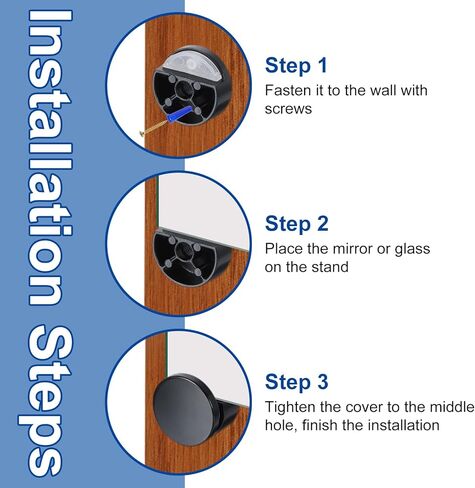 Installation Steps

Step 1
Fasten it to the wall with screws

Step 2
Place the mirror or glass on the stand

Step 3
Tighten the cover to the middle hole, finish the installation