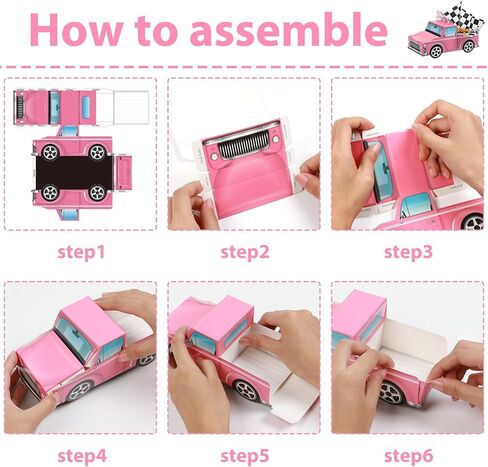 How to assemble

step1

step2

step3

step4

step5

step6