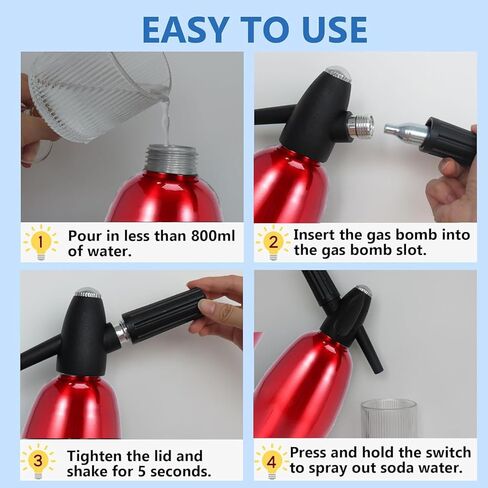 EASY TO USE

1 Pour in less than 800ml of water.

2 Insert the gas bomb into the gas bomb slot.

3 Tighten the lid and shake for 5 seconds.

4 Press and hold the switch to spray out soda water.