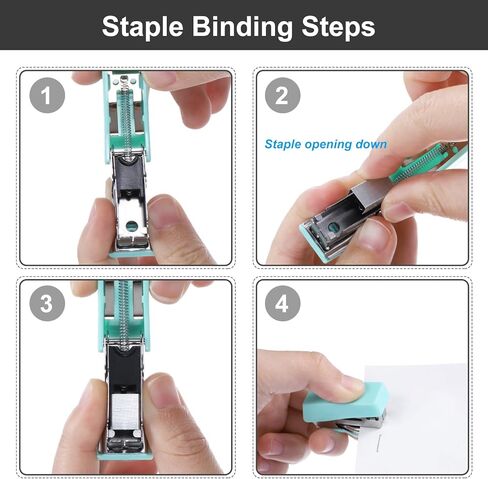 Staple Binding Steps

1

2

Staple opening down

3

4