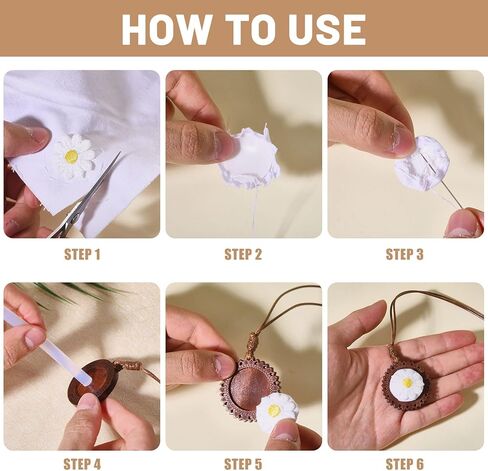 HOW TO USE

STEP 1

STEP 2

STEP 3

STEP 4

STEP 5

STEP 6