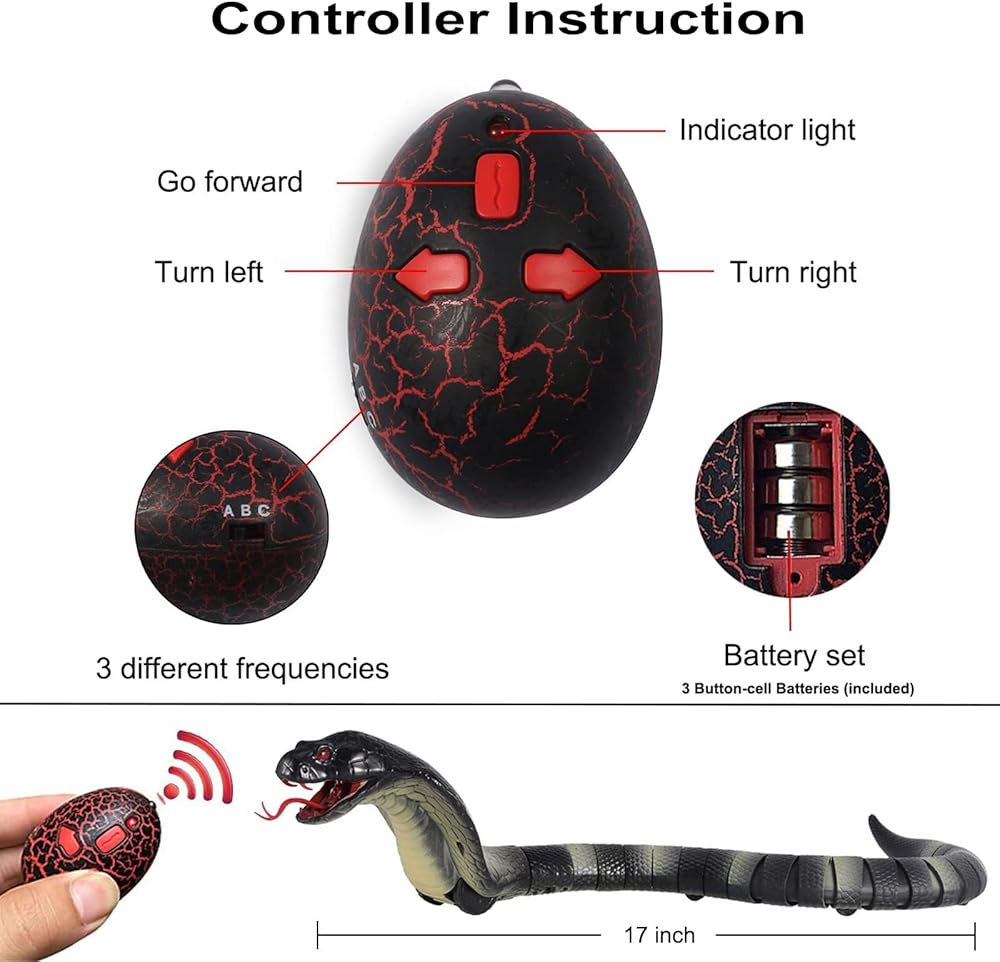 Controller Instruction

Indicator light

Go forward

Turn left

Turn right

A B C

A B C

3 different frequencies

Battery set
3 Button-cell Batteries (included)

17 inch