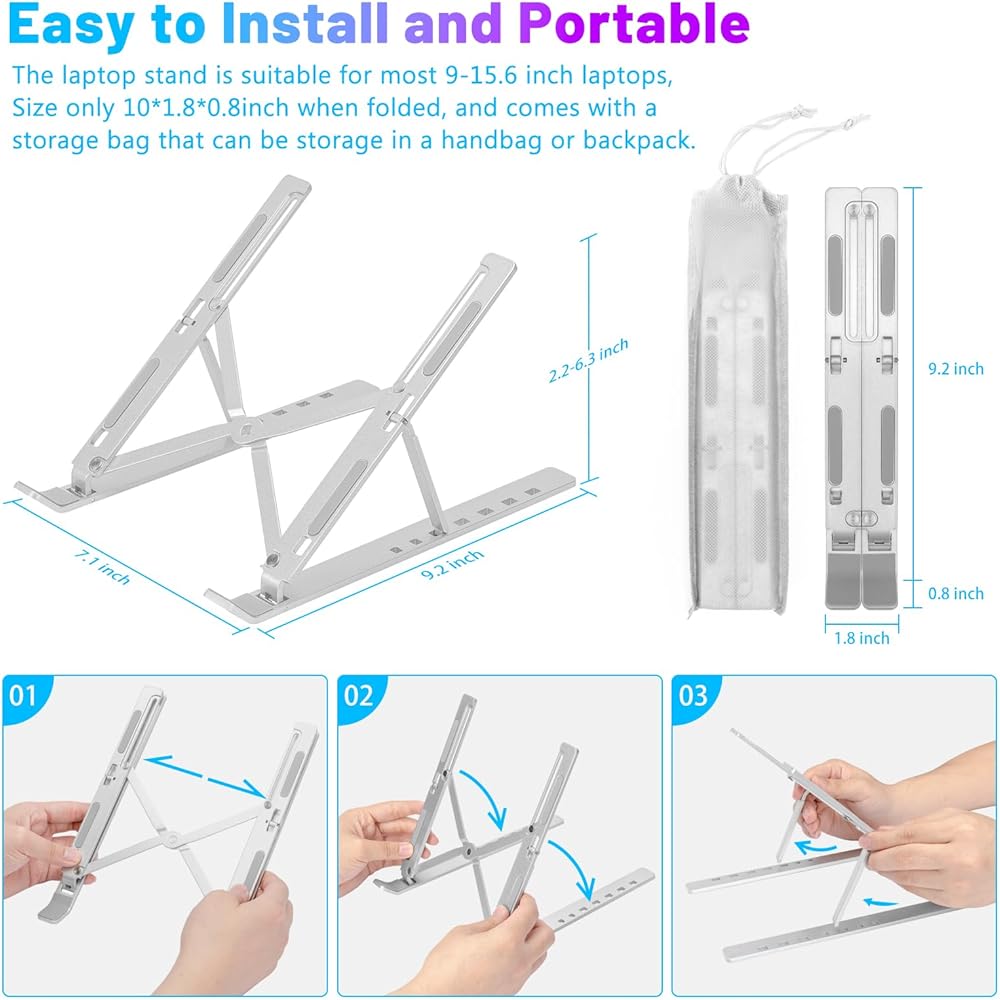 Easy to Install and Portable

The laptop stand is suitable for most 9-15.6 inch laptops, Size only 10*1.8*0.8inch when folded, and comes with a storage bag that can be storage in a handbag or backpack.

2.2-6.3 inch

7.1 inch

9.2 inch

9.2 inch

0.8 inch

1.8 inch

01

02

03