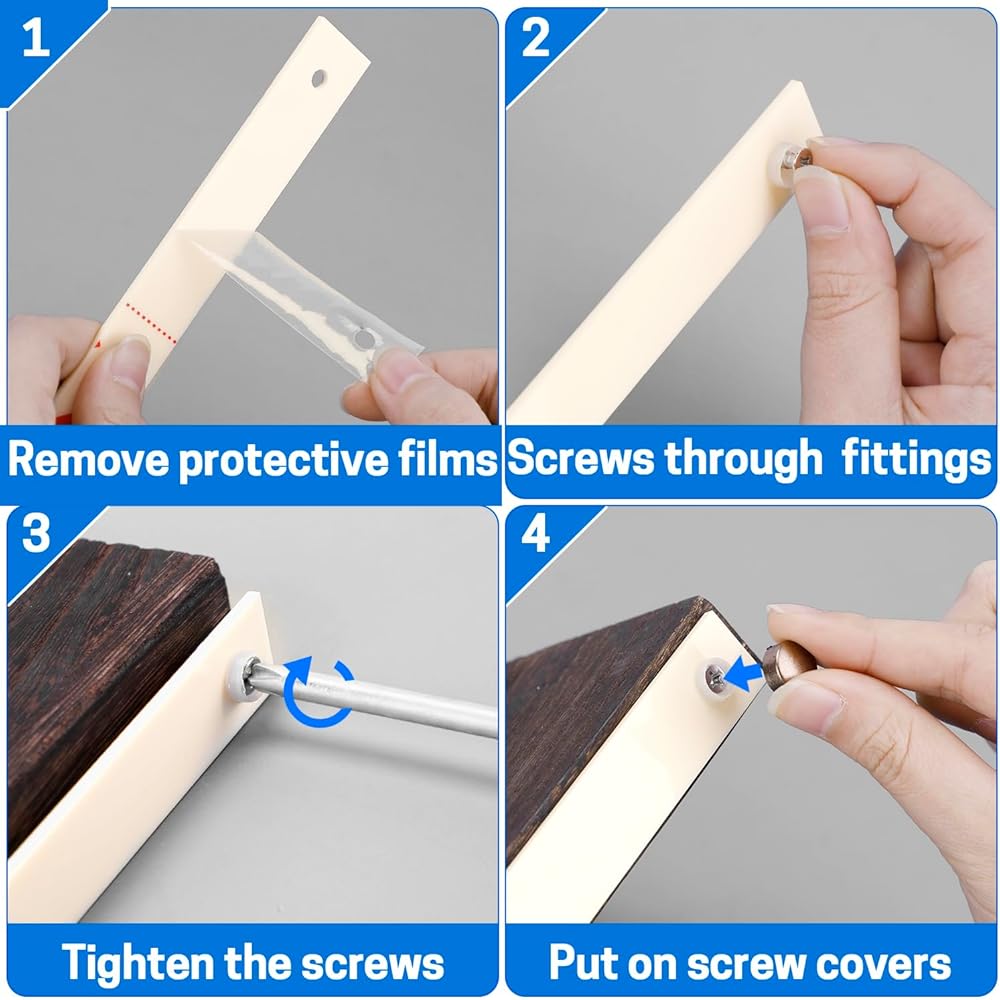 1

Remove protective films

2

Screws through fittings

3

Tighten the screws

4

Put on screw covers