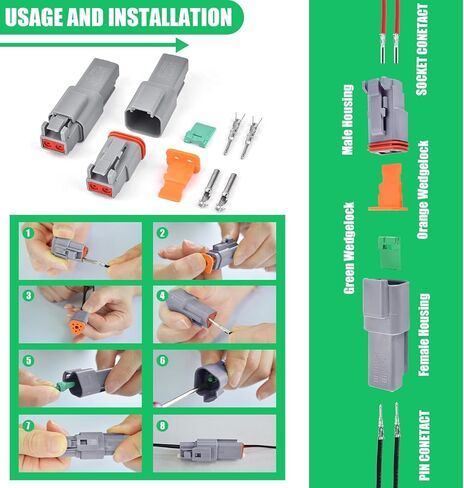 USAGE AND INSTALLATION

1
2
3
4
5
6
7
8

SOCKET CONETACT
Male Housing
Orange Wedgelock
Green Wedgelock
Female Housing
PIN CONETACT