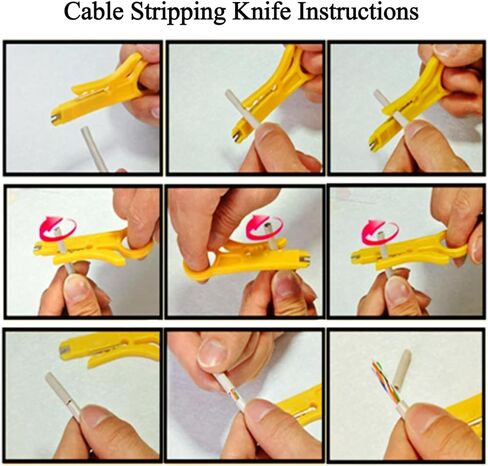 Cable Stripping Knife Instructions