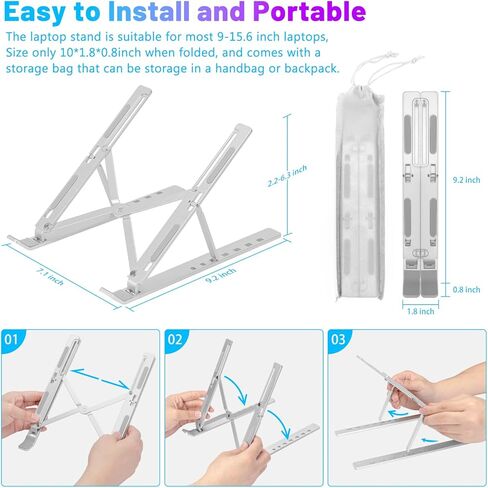 Easy to Install and Portable

The laptop stand is suitable for most 9-15.6 inch laptops, Size only 10*1.8*0.8inch when folded, and comes with a storage bag that can be storage in a handbag or backpack.

2.2-6.3 inch

7.1 inch

9.2 inch

9.2 inch

0.8 inch

1.8 inch

01

02

03