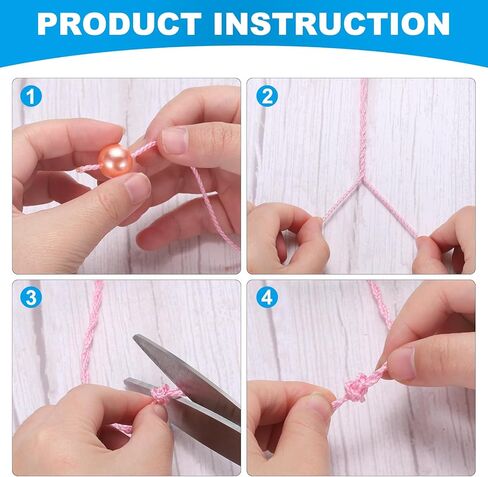 PRODUCT INSTRUCTION

1

2

3

4