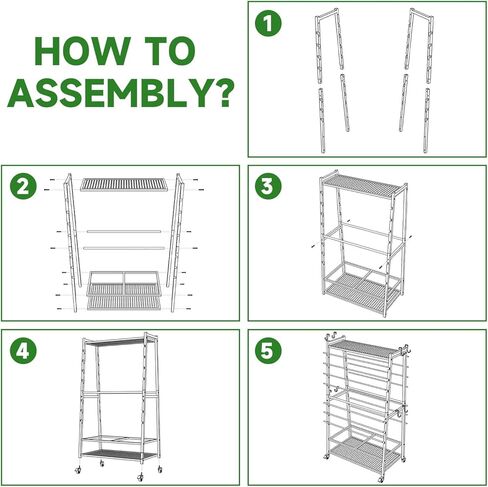 HOW TO ASSEMBLY?

1

2

3

4

5