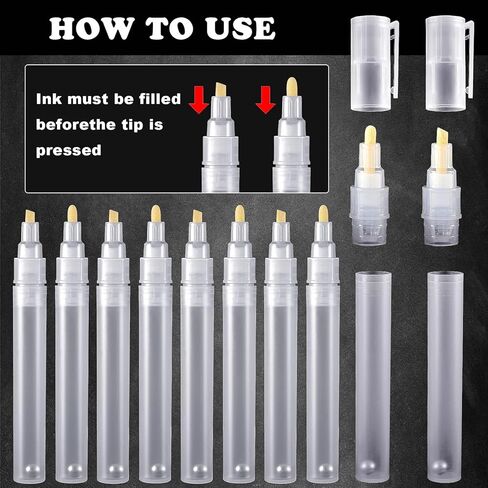 HOW TO USE

Ink must be filled beforethe tip is pressed